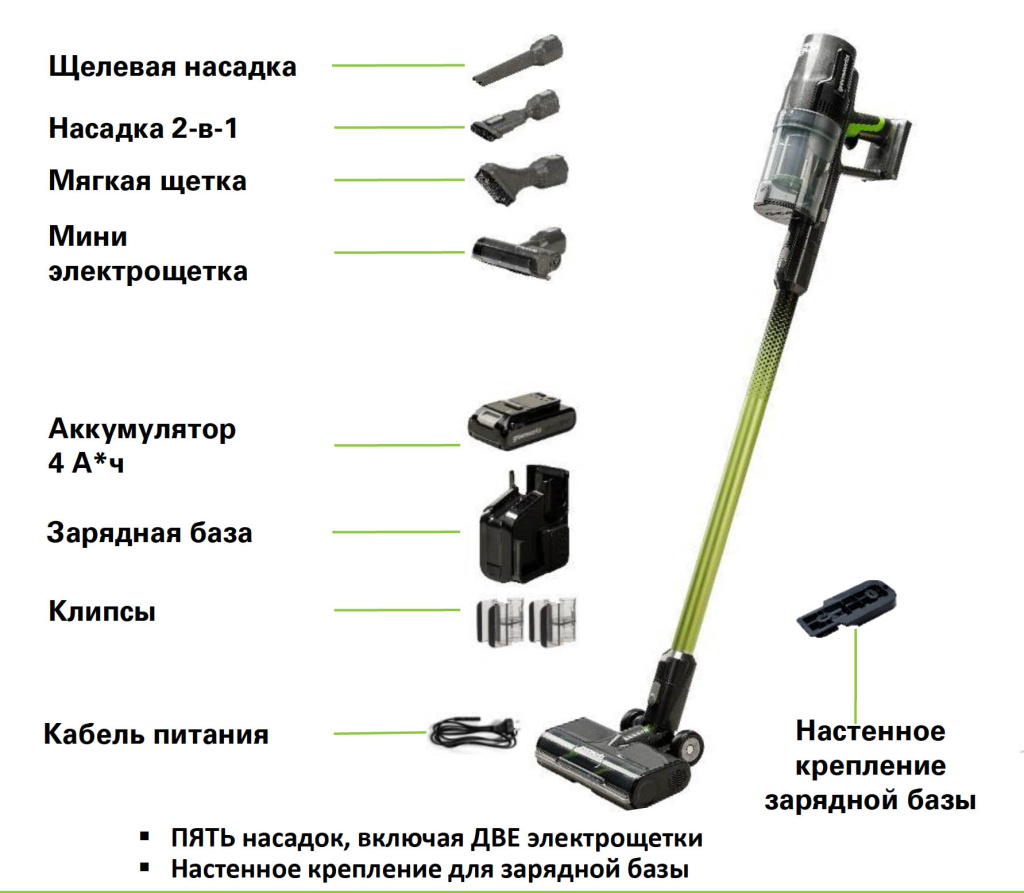 Щелевая насадка

Насадка 2-в-1

Мягкая щетка

Мини электрощетка

Аккумулятор 4 А*ч

Зарядная база

Клипсы

Кабель питания

Настенное крепление зарядной базы

▪ ПЯТЬ насадок, включая ДВЕ электрощетки
▪ Настенное крепление для зарядной базы