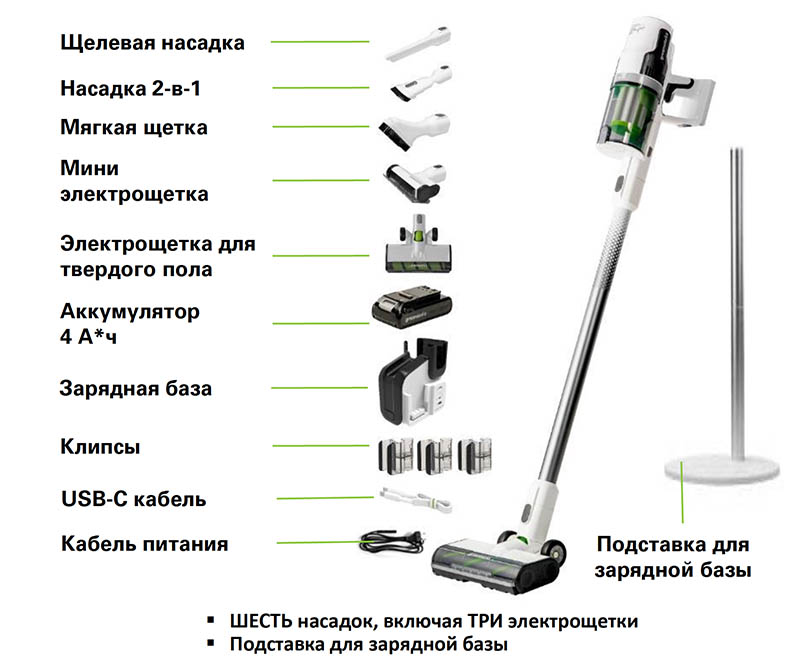 Щелевая насадка

Насадка 2-в-1

Мягкая щетка

Мини электрощетка

Электрощетка для твердого пола

Аккумулятор 4 А*ч

Зарядная база

Клипсы

USB-C кабель

Кабель питания

Подставка для зарядной базы

▪ ШЕСТЬ насадок, включая ТРИ электрощетки
▪ Подставка для зарядной базы